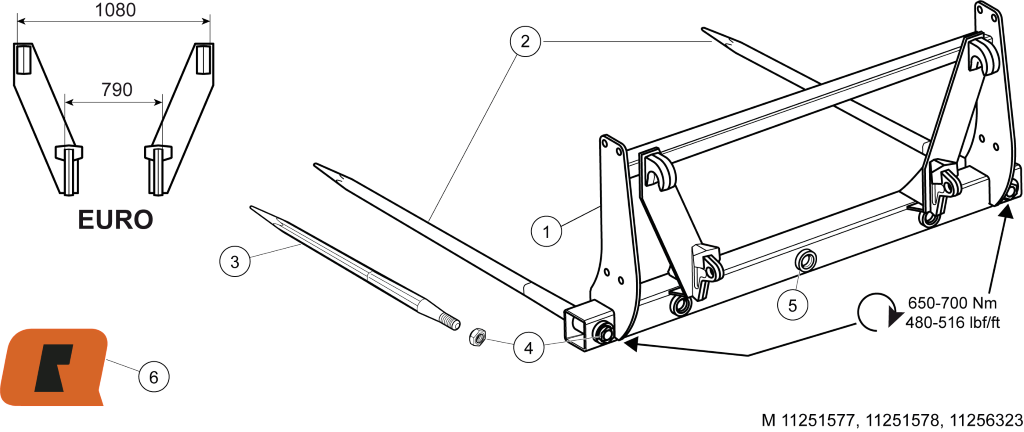 1080

790

EURO

2

1

3

4

5

6

650-700 Nm
480-516 lbf/ft

M 11251577, 11251578, 11256323