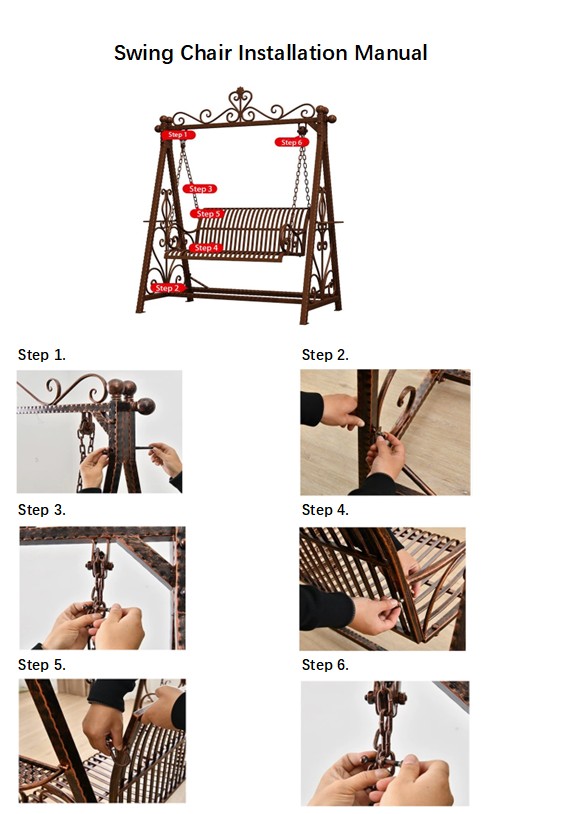 Swing Chair Installation Manual

Step 1
Step 6
Step 3
Step 5
Step 4
Step 2

Step 1.

Step 2.

Step 3.

Step 4.

Step 5.

Step 6.