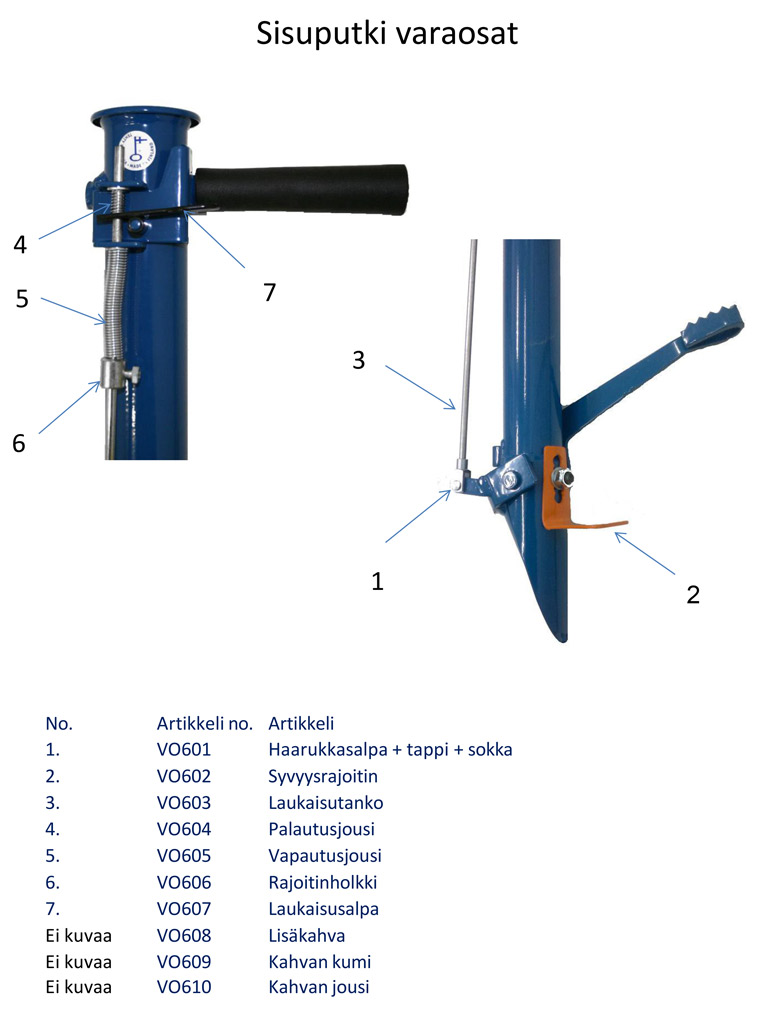 Sisuputki varaosat

4

5

6

7

3

1

2

| No. | Artikkeli no. | Artikkeli |
|---|---|---|
| 1. | VO601 | Haarukkasalpa + tappi + sokka |
| 2. | VO602 | Syvyysrajoitin |
| 3. | VO603 | Laukaisutanko |
| 4. | VO604 | Palautusjousi |
| 5. | VO605 | Vapautusjousi |
| 6. | VO606 | Rajoitinholkki |
| 7. | VO607 | Laukaisusalpa |
| Ei kuvaa | VO608 | Lisäkahva |
| Ei kuvaa | VO609 | Kahvan kumi |
| Ei kuvaa | VO610 | Kahvan jousi |